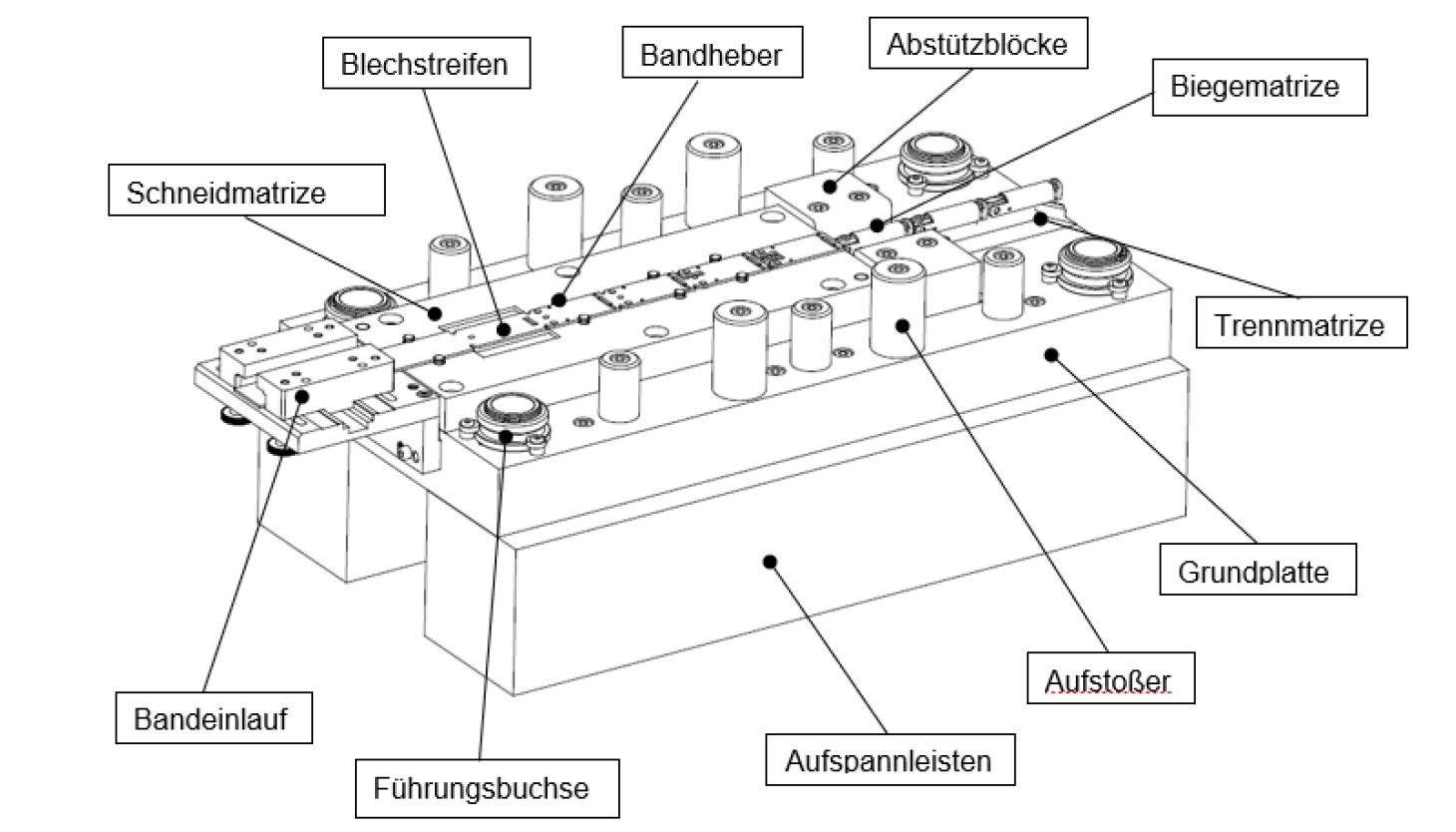 Blechstreifen

Bandheber

Abstützblöcke

Biegematrize

Schneidmatrize

Trennmatrize

Grundplatte

Aufstoßer

Bandeinlauf

Aufspannleisten

Führungsbuchse